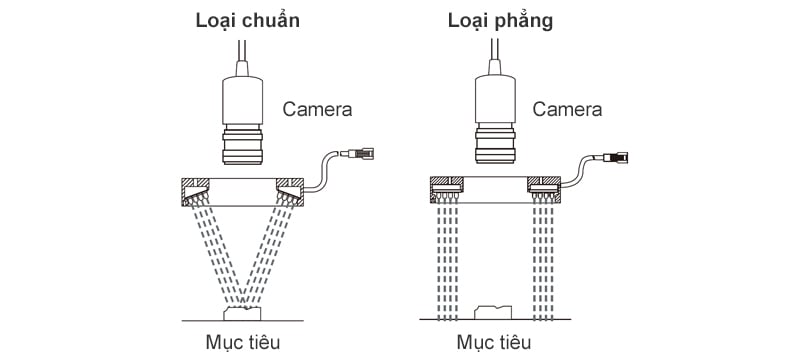 Loại chuẩn

Camera

Mục tiêu

Loại phẳng

Camera

Mục tiêu